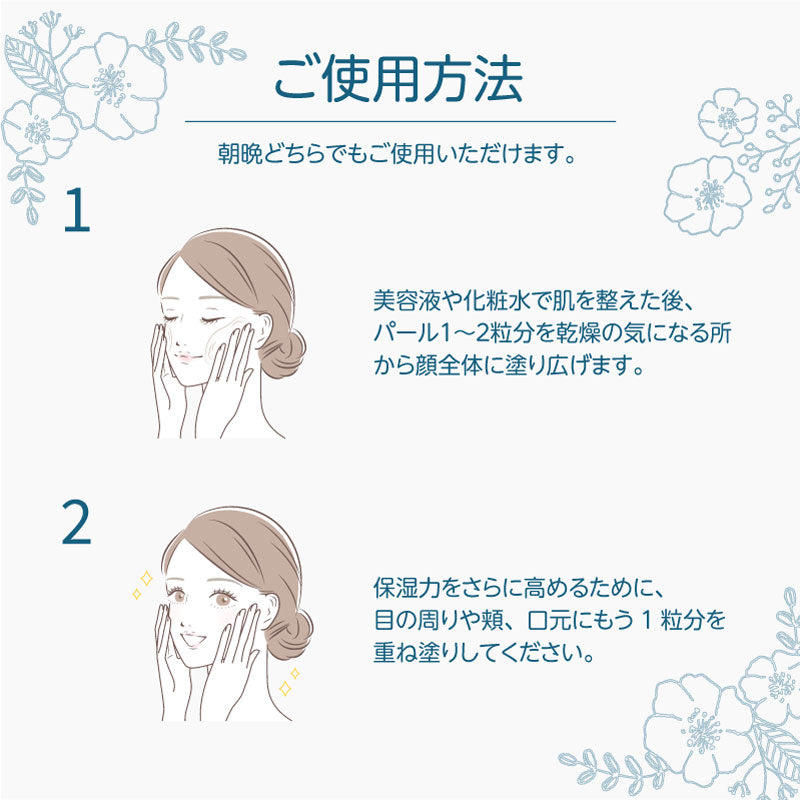 ご使用方法

朝晩どちらでもご使用いただけます。

1

美容液や化粧水で肌を整えた後、パール1～2粒分を乾燥の気になる所から顔全体に塗り広げます。

2

保湿力をさらに高めるために、目の周りや頬、口元にもう 1 粒分を重ね塗りしてください。