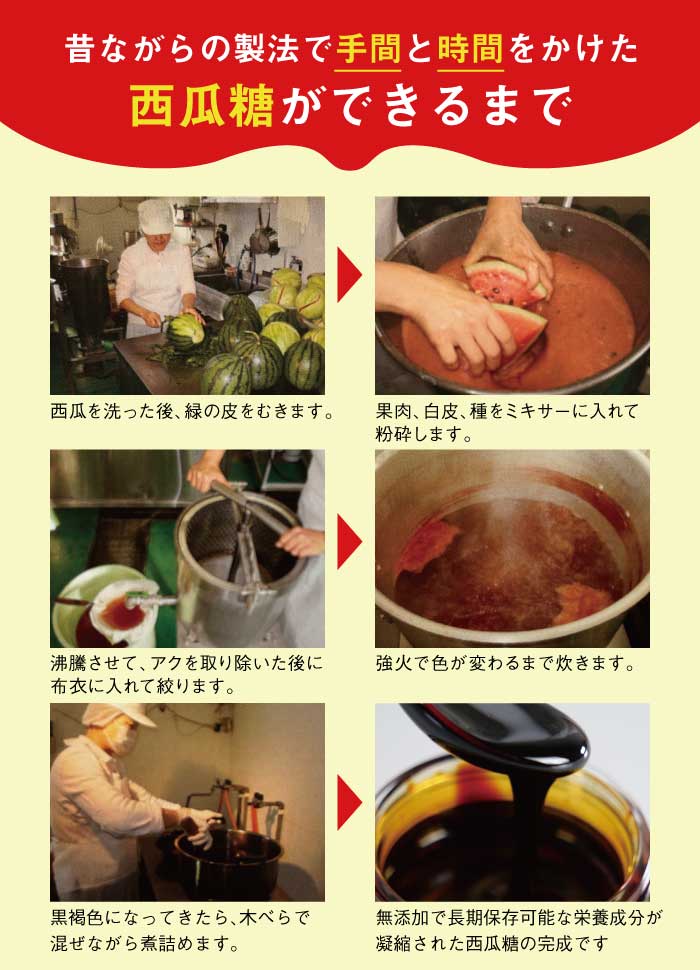 昔ながらの製法で手間と時間をかけた
西瓜糖ができるまで

西瓜を洗った後、緑の皮をむきます。

果肉、白皮、種をミキサーに入れて粉砕します。

沸騰させて、アクを取り除いた後に布衣に入れて絞ります。

強火で色が変わるまで炊きます。

黒褐色になってきたら、木べらで混ぜながら煮詰めます。

無添加で長期保存可能な栄養成分が凝縮された西瓜糖の完成です