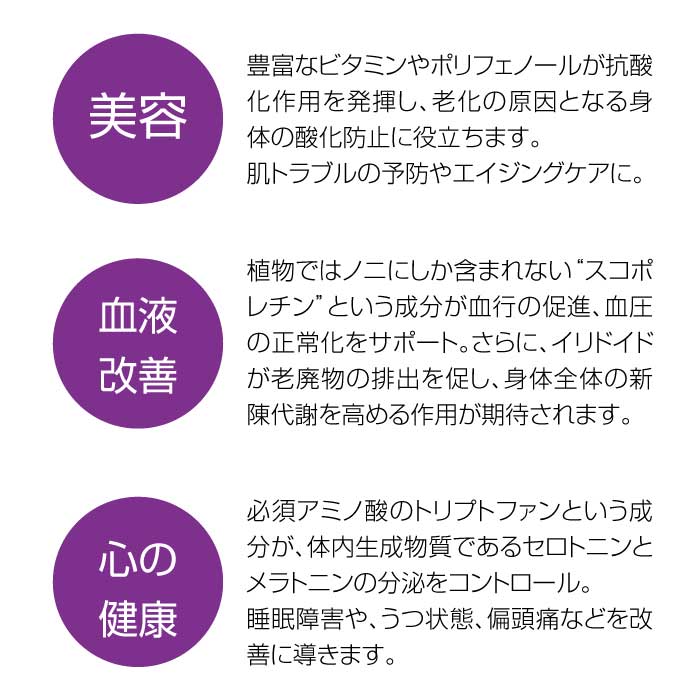 美容

豊富なビタミンやポリフェノールが抗酸化作用を発揮し、老化の原因となる身体の酸化防止に役立ちます。
肌トラブルの予防やエイジングケアに。

血液
改善

植物ではノニにしか含まれない“スコポレチン”という成分が血行の促進、血圧の正常化をサポート。さらに、イリドイドが老廃物の排出を促し、身体全体の新陳代謝を高める作用が期待されます。

心の
健康

必須アミノ酸のトリプトファンという成分が、体内生成物質であるセロトニンとメラトニンの分泌をコントロール。
睡眠障害や、うつ状態、偏頭痛などを改善に導きます。